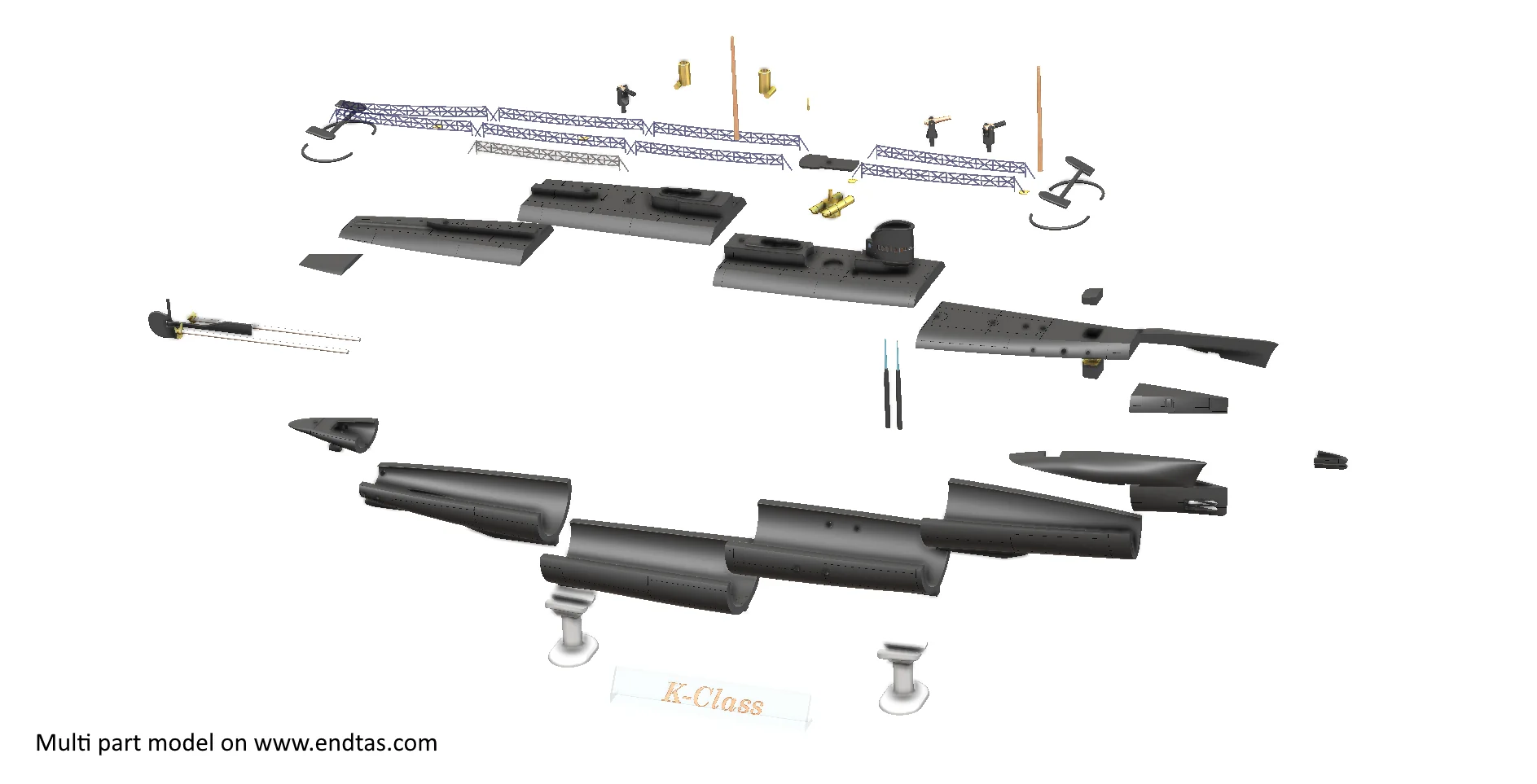 K-Class

Multi part model on www.endtas.com