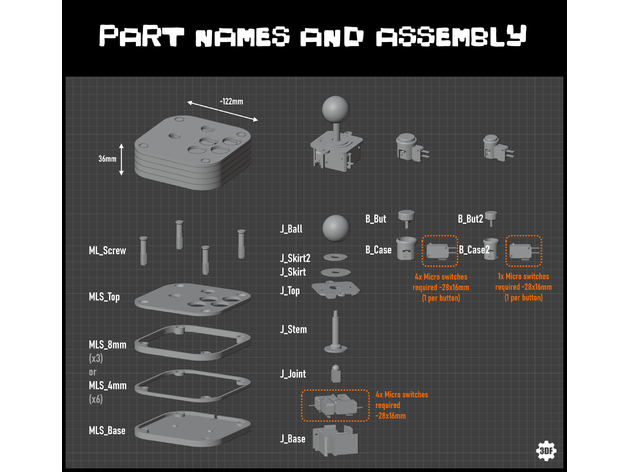 PART NAMES AND ASSEMBLY

~122mm

36mm

ML_Screw

MLS_Top

MLS_8mm
(x3)
or
MLS_4mm
(x6)

MLS_Base

J_Ball

J_Skirt2

J_Skirt

J_Top

J_Stem

J_Joint

4x Micro switches required ~28x16mm

J_Base

B_But

B_Case

4x Micro switches required ~28x16mm (1 per button)

B_But2

B_Case2

1x Micro switches required ~28x16mm (1 per button)

3DF