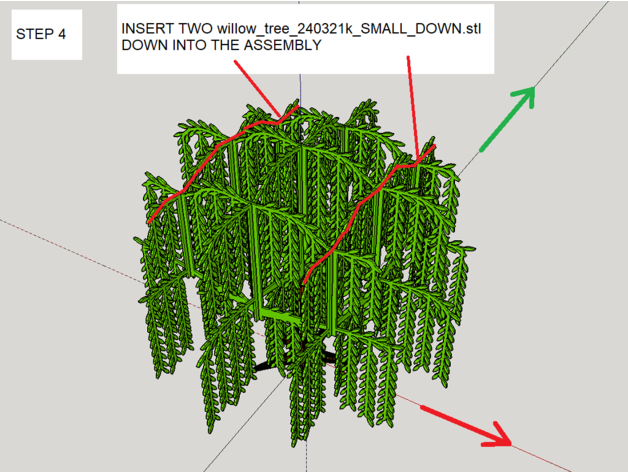 STEP 4

INSERT TWO willow_tree_240321k_SMALL_DOWN.stl DOWN INTO THE ASSEMBLY