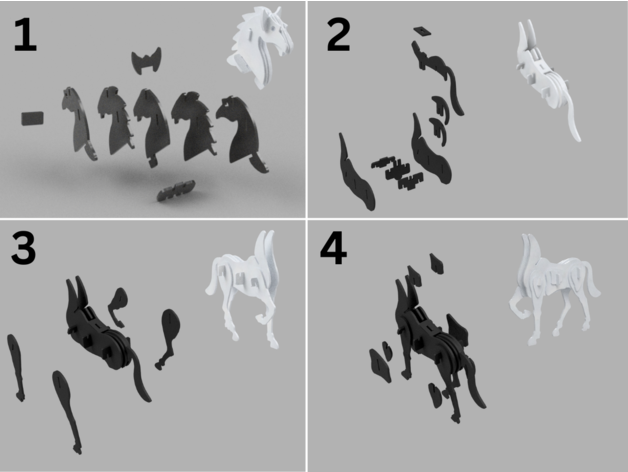 1

2

3

4