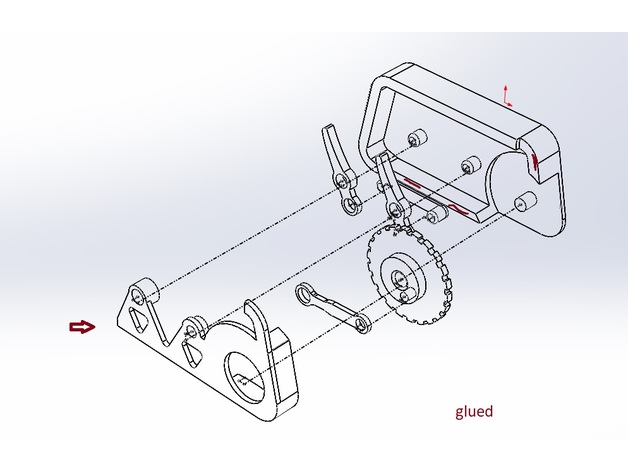 glued