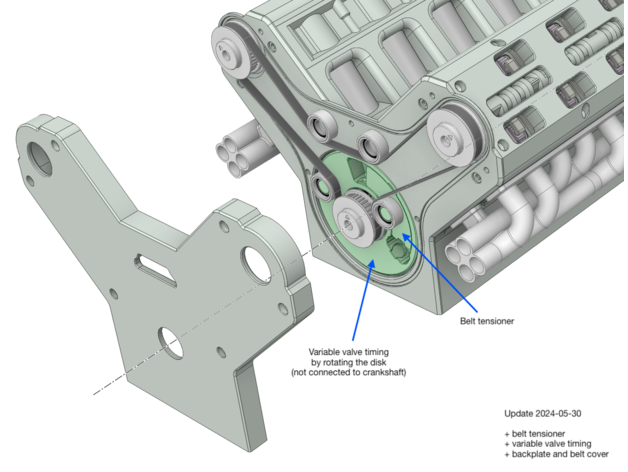 Belt tensioner

Variable valve timing
by rotating the disk
(not connected to crankshaft)

Update 2024-05-30

+ belt tensioner
+ variable valve timing
+ backplate and belt cover