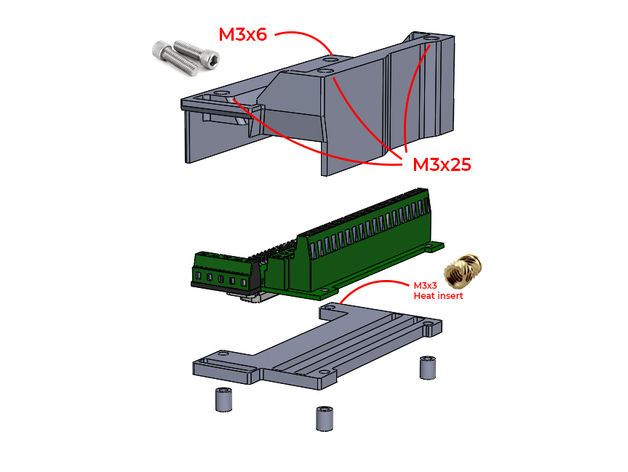 M3x6

M3x25

M3x3
Heat insert