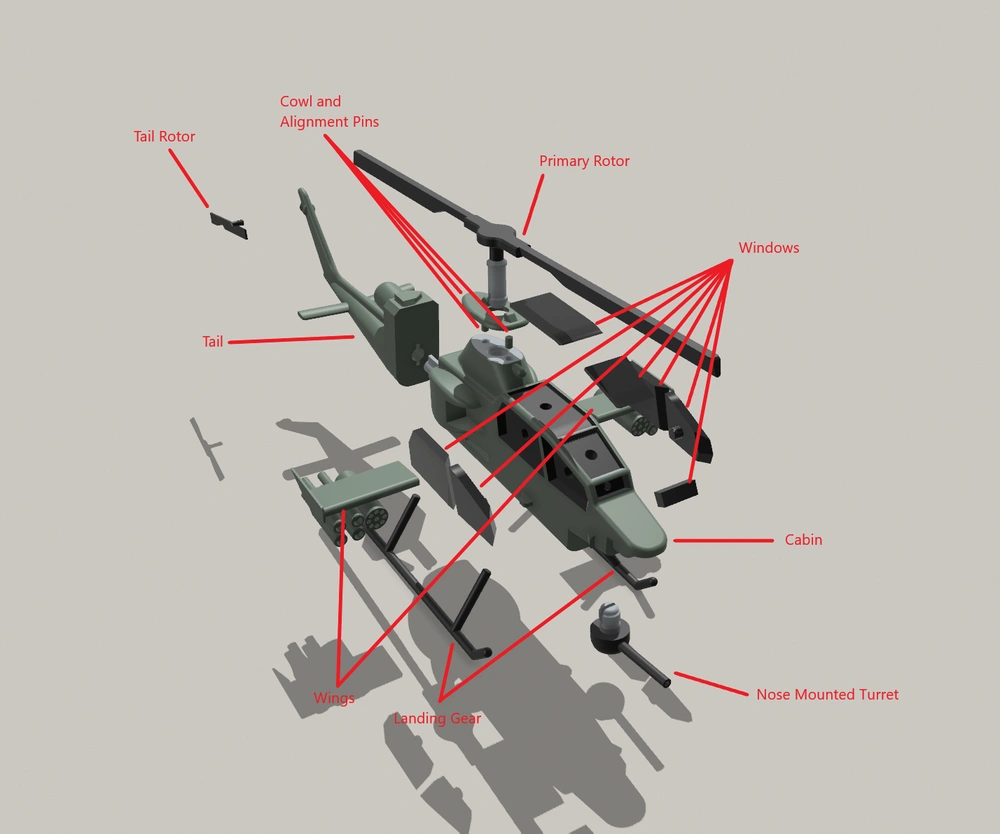 Cowl and Alignment Pins

Tail Rotor

Primary Rotor

Windows

Tail

Cabin

Wings

Landing Gear

Nose Mounted Turret