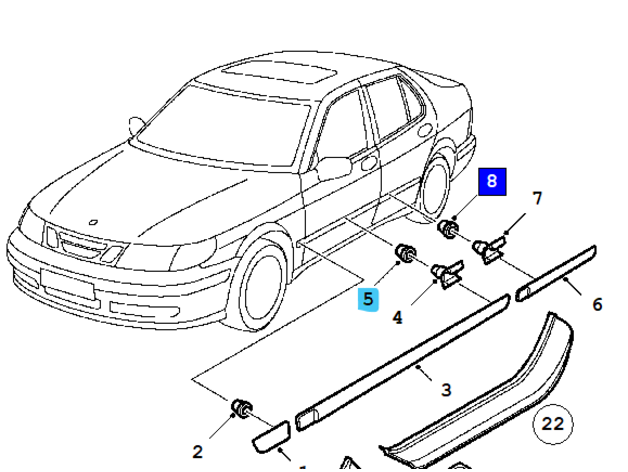 8
7
5
4
6
3
22
2