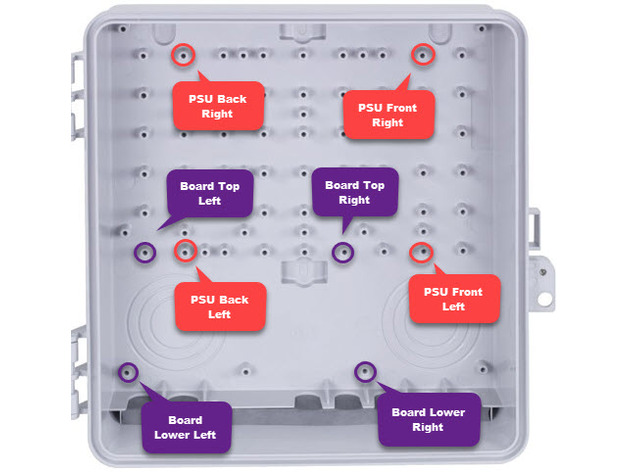 PSU Back Right

PSU Front Right

Board Top Left

Board Top Right

PSU Back Left

PSU Front Left

Board Lower Left

Board Lower Right