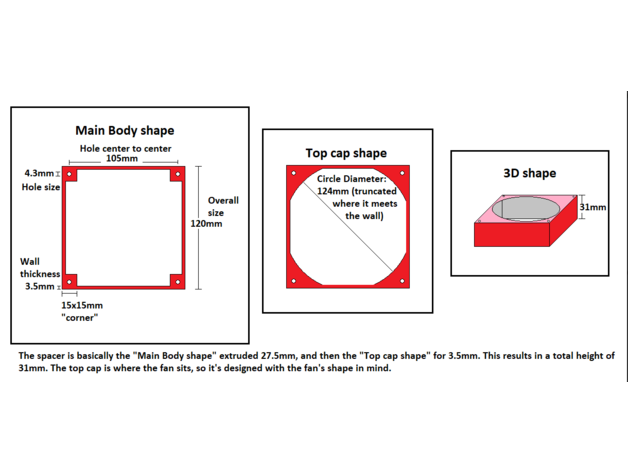 Main Body shape

Hole center to center
105mm

4.3mm
Hole size

Overall size
120mm

Wall thickness
3.5mm

15x15mm
"corner"

Top cap shape

Circle Diameter: 124mm (truncated where it meets the wall)

3D shape

31mm

The spacer is basically the "Main Body shape" extruded 27.5mm, and then the "Top cap shape" for 3.5mm. This results in a total height of 31mm. The top cap is where the fan sits, so it's designed with the fan's shape in mind.