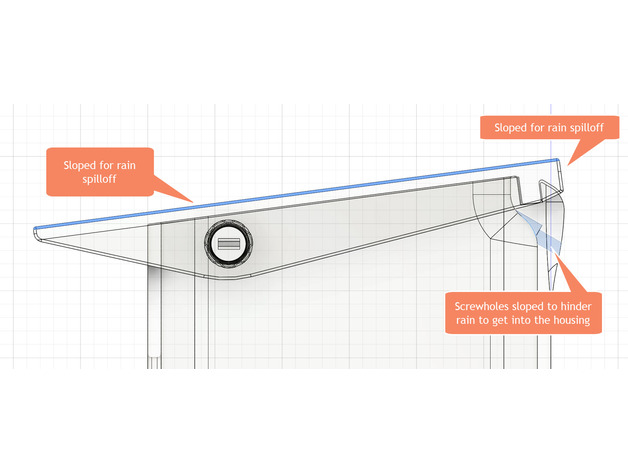 Sloped for rain spilloff

Sloped for rain spilloff

Screwholes sloped to hinder rain to get into the housing