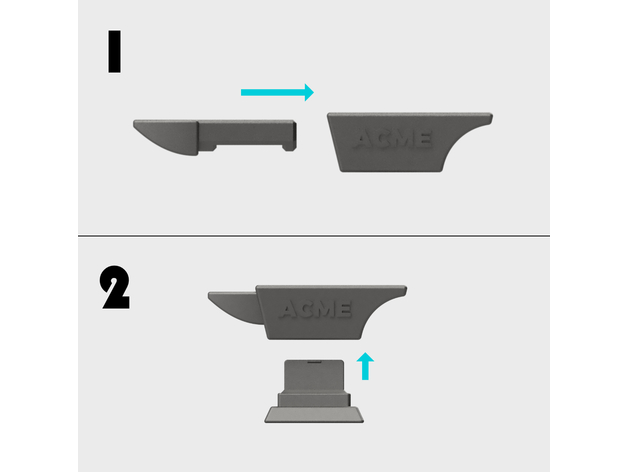 1

ACME

2

ACME