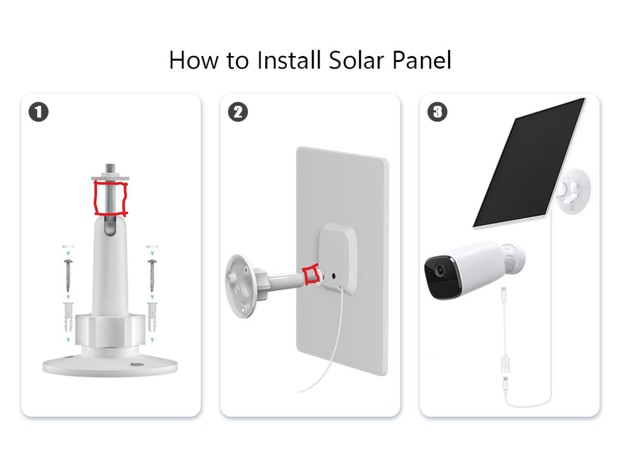 How to Install Solar Panel

1

2

3