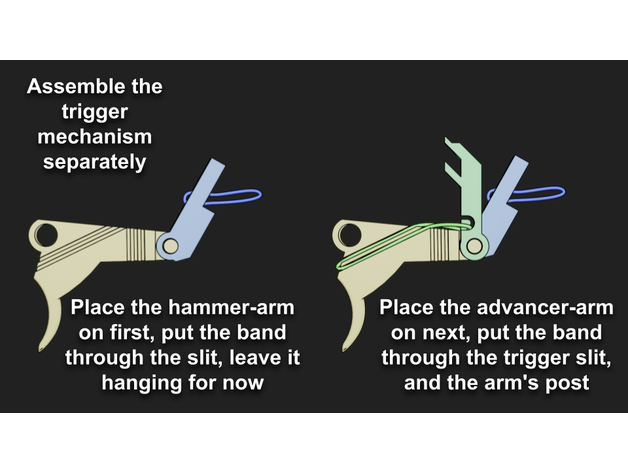 Assemble the trigger mechanism separately

Place the hammer-arm on first, put the band through the slit, leave it hanging for now

Place the advancer-arm on next, put the band through the trigger slit, and the arm's post