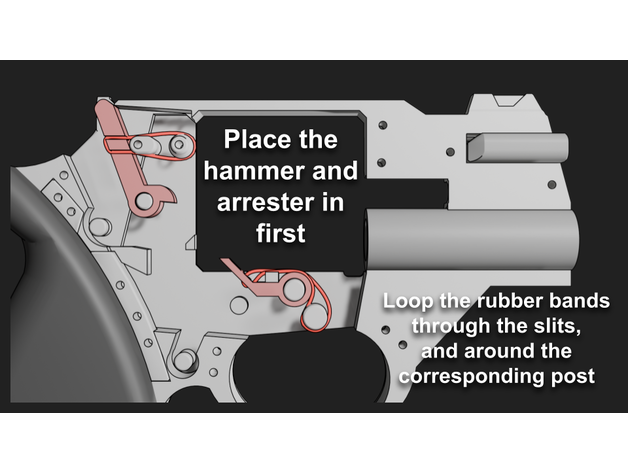 Place the hammer and arrester in first

Loop the rubber bands through the slits, and around the corresponding post