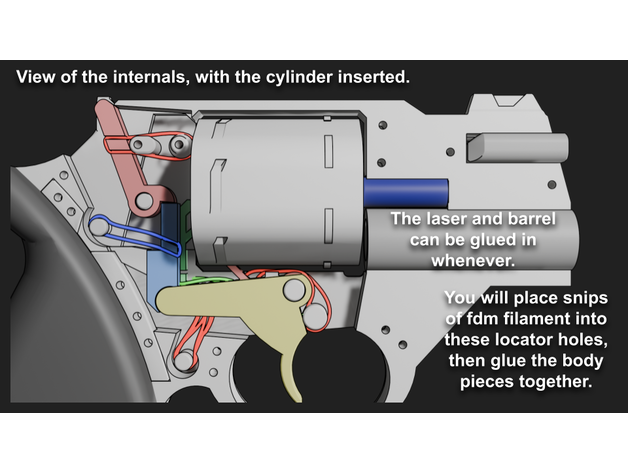 View of the internals, with the cylinder inserted.

The laser and barrel can be glued in whenever.

You will place snips of fdm filament into these locator holes, then glue the body pieces together.