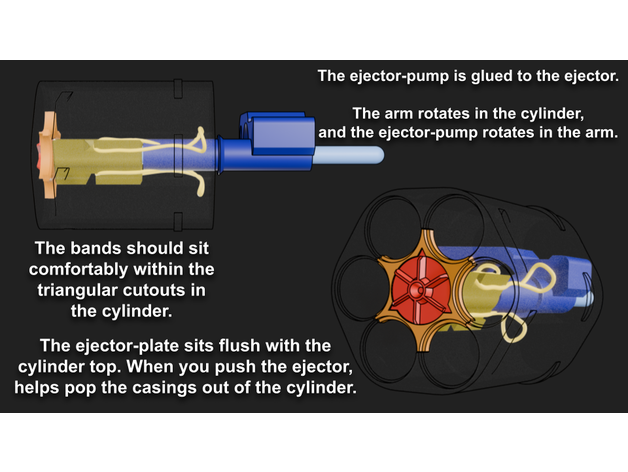 The ejector-pump is glued to the ejector.

The arm rotates in the cylinder, and the ejector-pump rotates in the arm.

The bands should sit comfortably within the triangular cutouts in the cylinder.

The ejector-plate sits flush with the cylinder top. When you push the ejector, helps pop the casings out of the cylinder.