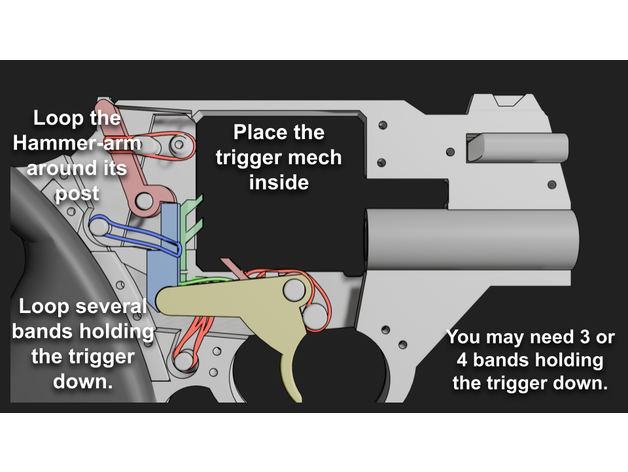 Loop the Hammer-arm around its post

Place the trigger mech inside

Loop several bands holding the trigger down.

You may need 3 or 4 bands holding the trigger down.