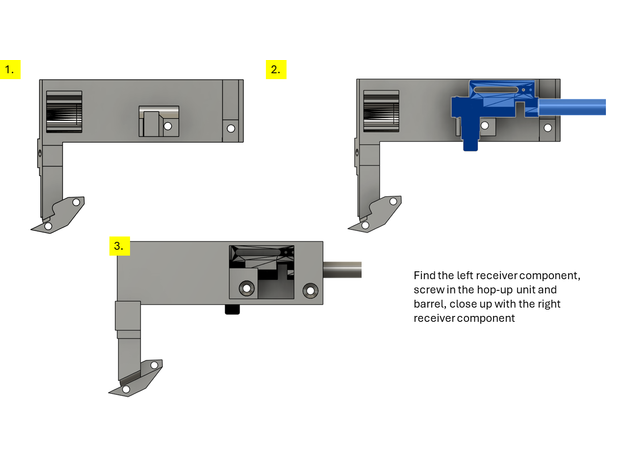 1.

2.

3.

Find the left receiver component, screw in the hop-up unit and barrel, close up with the right receiver component