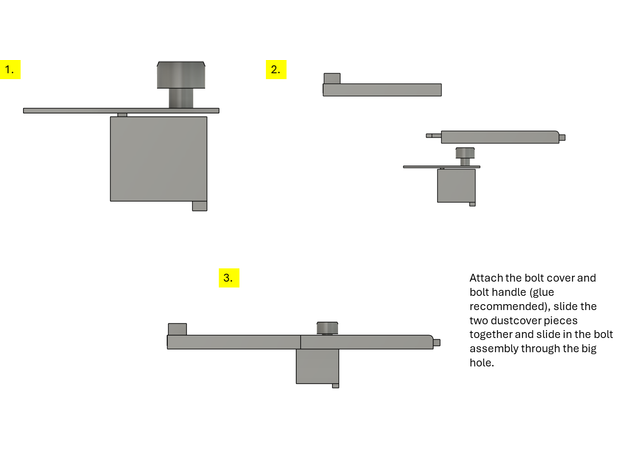 1.

2.

3.

Attach the bolt cover and bolt handle (glue recommended), slide the two dustcover pieces together and slide in the bolt assembly through the big hole.