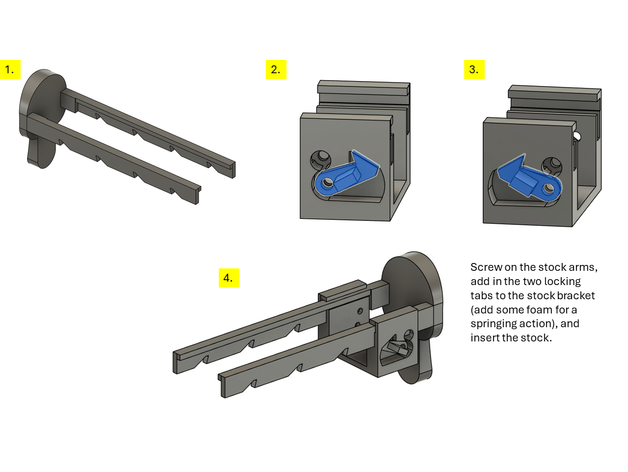 1.

2.

3.

4.

Screw on the stock arms, add in the two locking tabs to the stock bracket (add some foam for a springing action), and insert the stock.