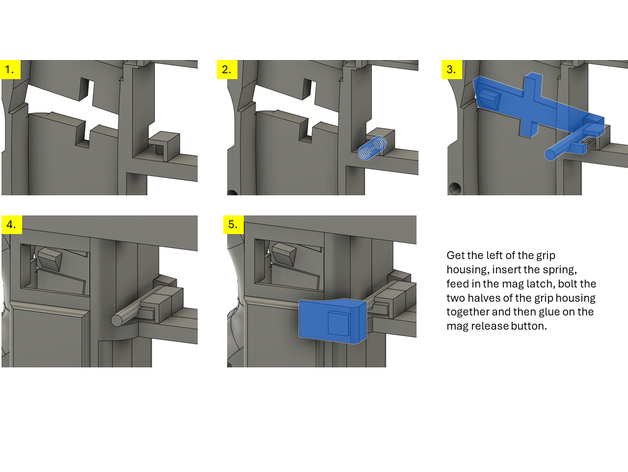 1.

2.

3.

4.

5.

Get the left of the grip housing, insert the spring, feed in the mag latch, bolt the two halves of the grip housing together and then glue on the mag release button.