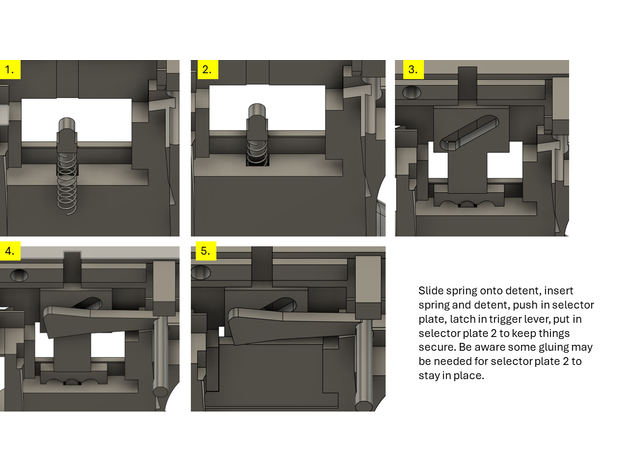 1.

2.

3.

4.

5.

Slide spring onto detent, insert spring and detent, push in selector plate, latch in trigger lever, put in selector plate 2 to keep things secure. Be aware some gluing may be needed for selector plate 2 to stay in place.