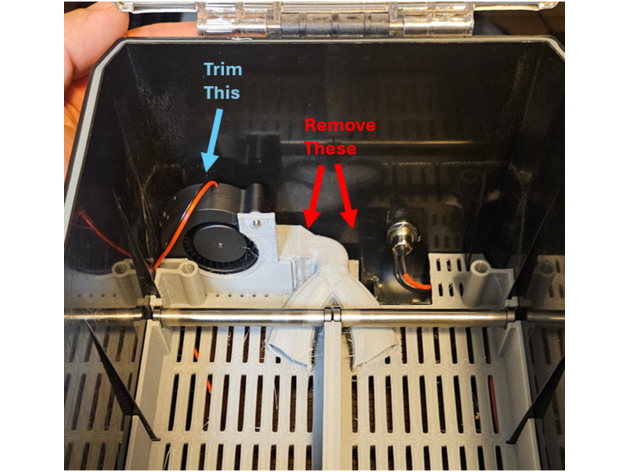 Trim This

Remove These