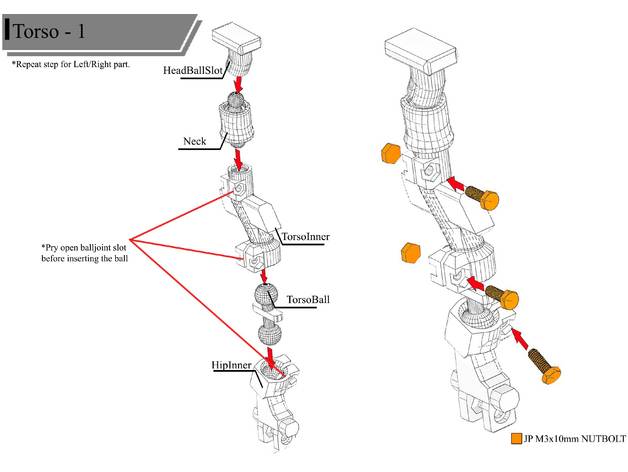 Torso - 1

*Repeat step for Left/Right part.

HeadBallSlot

Neck

*Pry open balljoint slot before inserting the ball

TorsoInner

TorsoBall

HipInner

JP M3x10mm NUTBOLT