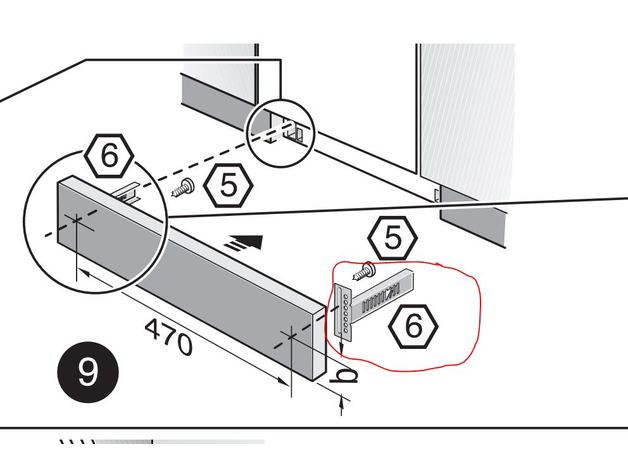 6
5
5
6
470
b
9