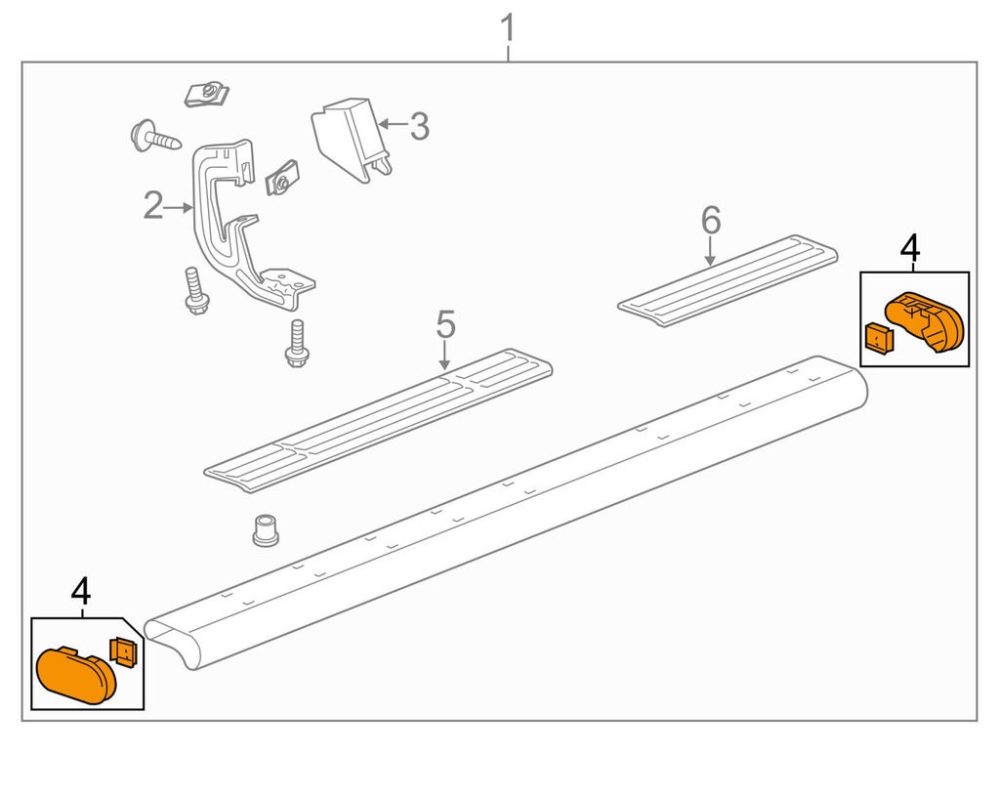 1
3
2
6
4
5
4