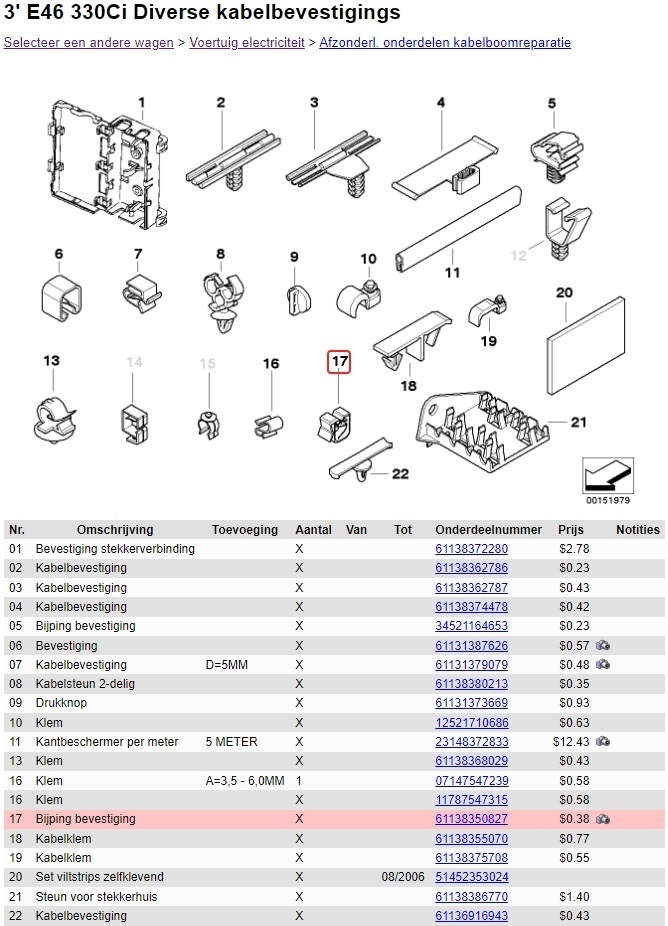 3' E46 330Ci Diverse kabelbevestigings

Selecteer een andere wagen > Voertuig electriciteit > Afzonderl. onderdelen kabelboomreparatie

1 2 3 4 5 6 7 8 9 10 11 12 13 14 15 16 17 18 19 20 21 22

00151979

| Nr. | Omschrijving | Toevoeging | Aantal | Van | Tot | Onderdeelnummer | Prijs | Notities |
|---|---|---|---|---|---|---|---|---|
| 01 | Bevestiging stekkerverbinding | | X | | | 61138372280 | $2.78 | |
| 02 | Kabelbevestiging | | X | | | 61138362786 | $0.23 | |
| 03 | Kabelbevestiging | | X | | | 61138362787 | $0.43 | |
| 04 | Kabelbevestiging | | X | | | 61138374478 | $0.42 | |
| 05 | Bijping bevestiging | | X | | | 34521164653 | $0.23 | |
| 06 | Bevestiging | | X | | | 61131387626 | $0.57 | |
| 07 | Kabelbevestiging | D=5MM | X | | | 61131379079 | $0.48 | |
| 08 | Kabelsteun 2-delig | | X | | | 61138380213 | $0.35 | |
| 09 | Drukknop | | X | | | 61131373669 | $0.93 | |
| 10 | Klem | | X | | | 12521710686 | $0.63 | |
| 11 | Kantbeschermer per meter | 5 METER | X | | | 23148372833 | $12.43 | |
| 13 | Klem | | X | | | 61138368029 | $0.43 | |
| 16 | Klem | A=3,5 - 6,0MM | 1 | | | 07147547239 | $0.58 | |
| 16 | Klem | | X | | | 11787547315 | $0.58 | |
| 17 | Bijping bevestiging | | X | | | 61138350827 | $0.38 | |
| 18 | Kabelklem | | X | | | 61138355070 | $0.77 | |
| 19 | Kabelklem | | X | | | 61138375708 | $0.55 | |
| 20 | Set viltstrips zelfklevend | | X | | 08/2006 | 51452353024 | | |
| 21 | Steun voor stekkerhuis | | X | | | 61138386770 | $1.40 | |
| 22 | Kabelbevestiging | | X | | | 61136916943 | $0.43 | |