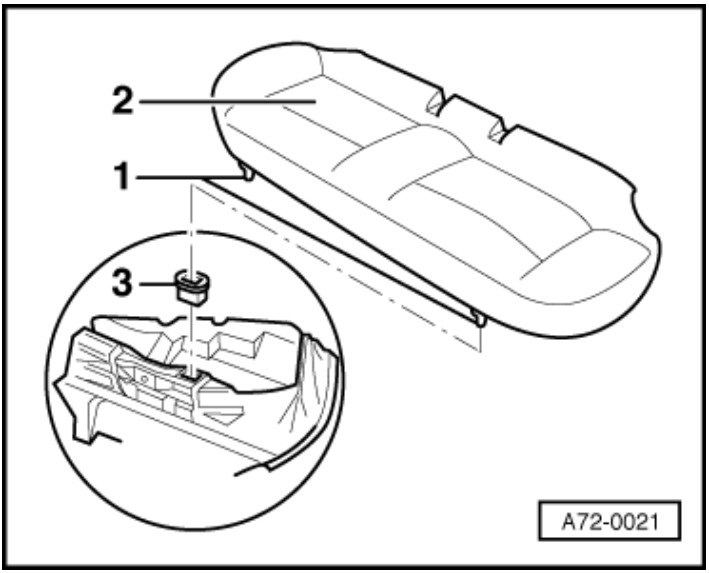 2
1
3
A72-0021